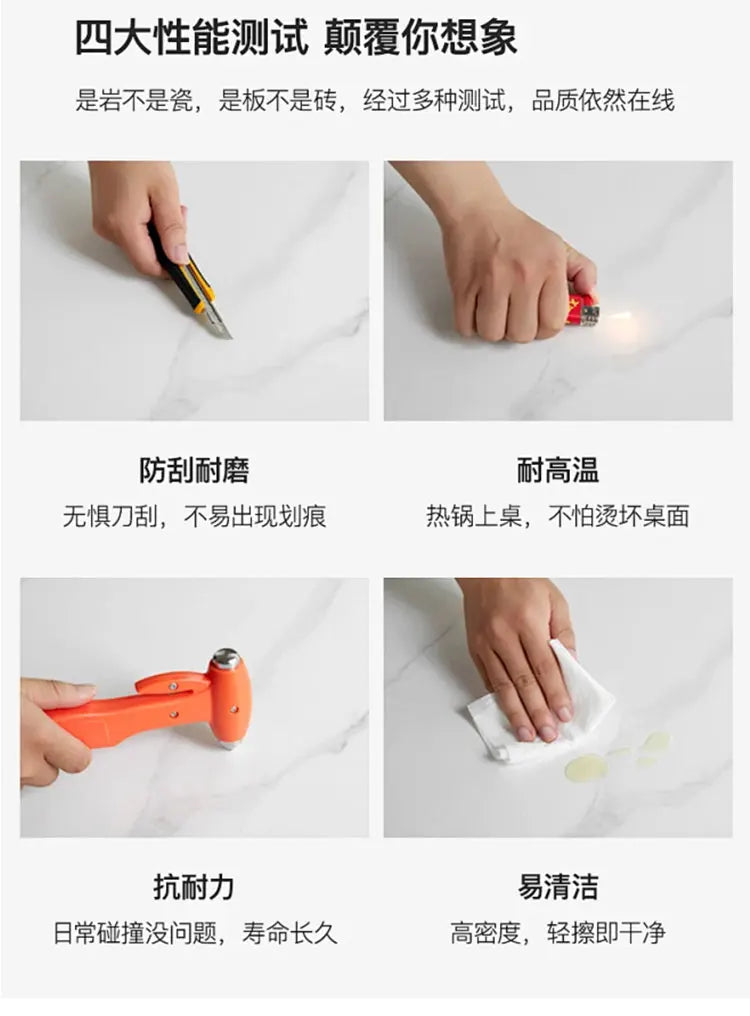 四大性能测试 颠覆你想象

是岩不是瓷，是板不是砖，经过多种测试，品质依然在线

防刮耐磨

无惧刀刮，不易出现划痕

耐高温

热锅上桌，不怕烫坏桌面

抗耐力

日常碰撞没问题，寿命长久

易清洁

高密度，轻擦即干净